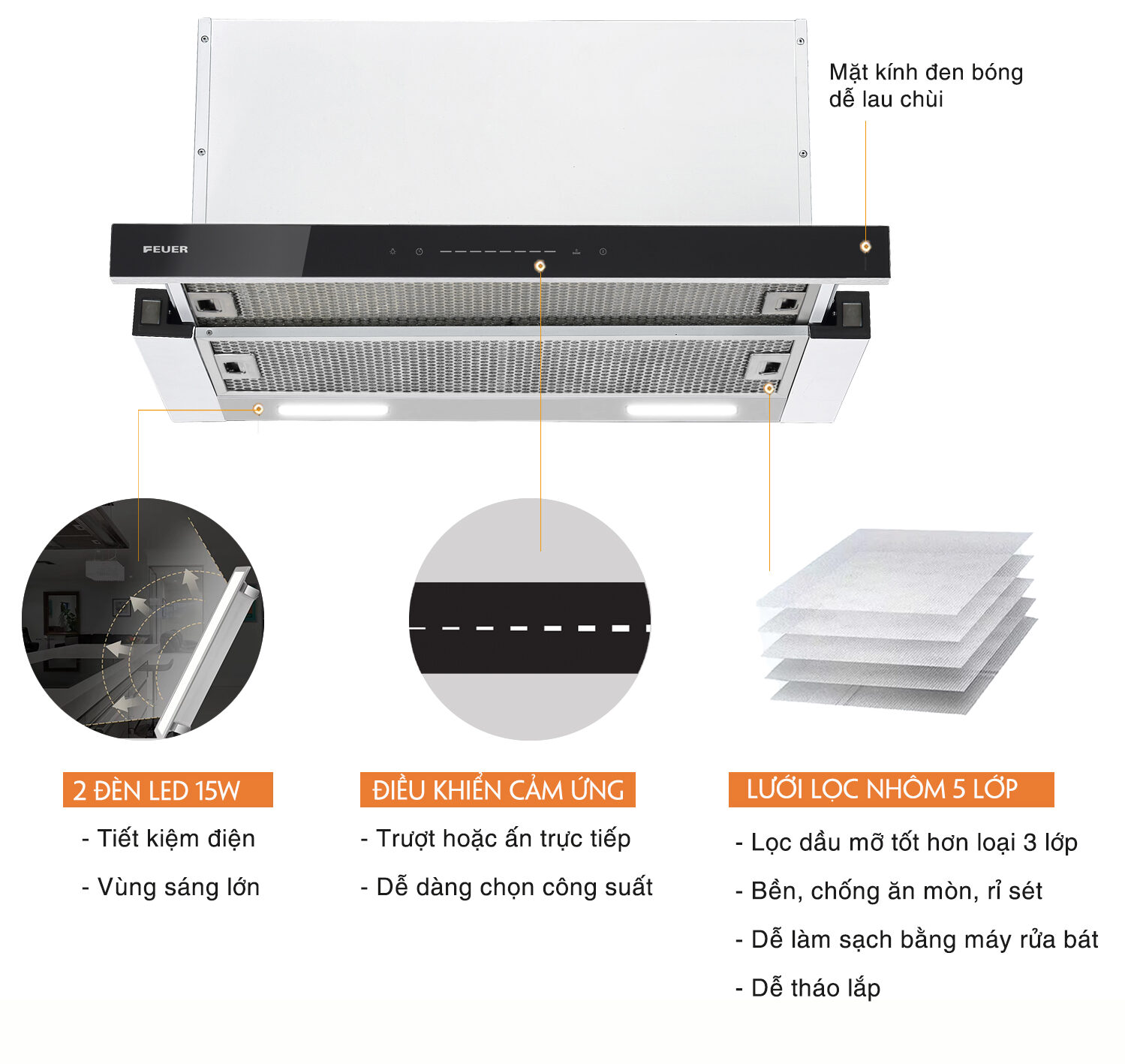 Mặt kính đen bóng dễ lau chùi

FEUER

2 ĐÈN LED 15W

- Tiết kiệm điện

- Vùng sáng lớn

ĐIỀU KHIỂN CẢM ỨNG

- Trượt hoặc ấn trực tiếp

- Dễ dàng chọn công suất

LƯỚI LỌC NHÔM 5 LỚP

- Lọc dầu mỡ tốt hơn loại 3 lớp

- Bền, chống ăn mòn, rỉ sét

- Dễ làm sạch bằng máy rửa bát

- Dễ tháo lắp